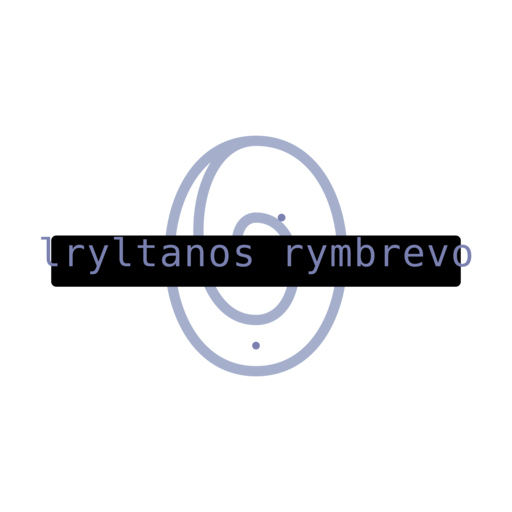 lryltanos rymbrevo